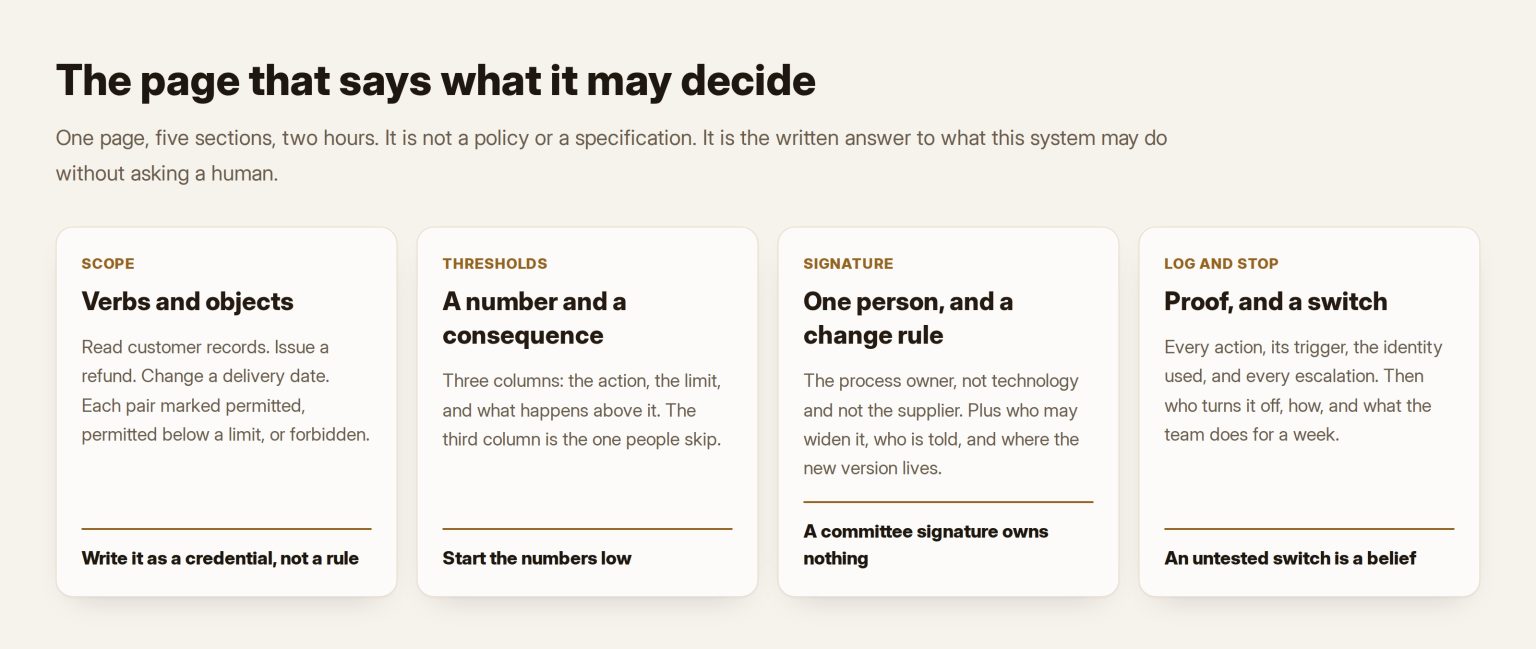 The page that says what it may decide

One page, five sections, two hours. It is not a policy or a specification. It is the written answer to what this system may do without asking a human.

SCOPE

Verbs and objects

Read customer records. Issue a refund. Change a delivery date. Each pair marked permitted, permitted below a limit, or forbidden.

Write it as a credential, not a rule

THRESHOLDS

A number and a consequence

Three columns: the action, the limit, and what happens above it. The third column is the one people skip.

Start the numbers low

SIGNATURE

One person, and a change rule

The process owner, not technology and not the supplier. Plus who may widen it, who is told, and where the new version lives.

A committee signature owns nothing

LOG AND STOP

Proof, and a switch

Every action, its trigger, the identity used, and every escalation. Then who turns it off, how, and what the team does for a week.

An untested switch is a belief